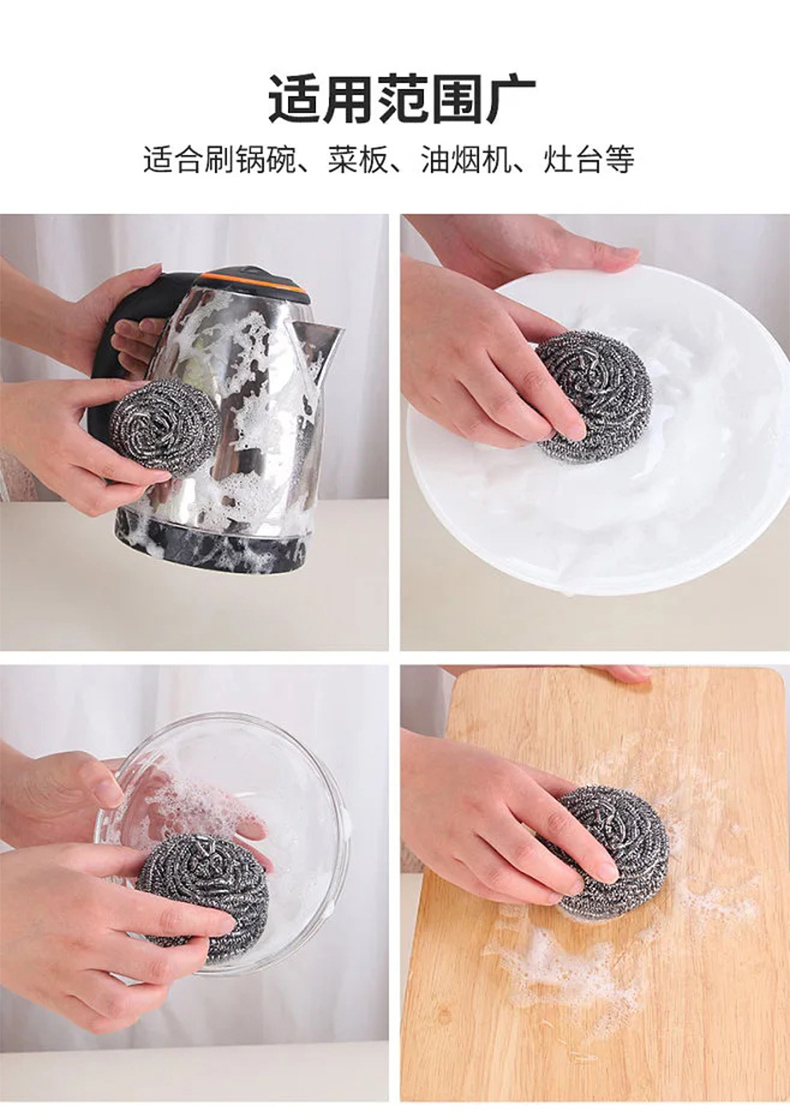 适用范围广

适合刷锅碗、菜板、油烟机、灶台等